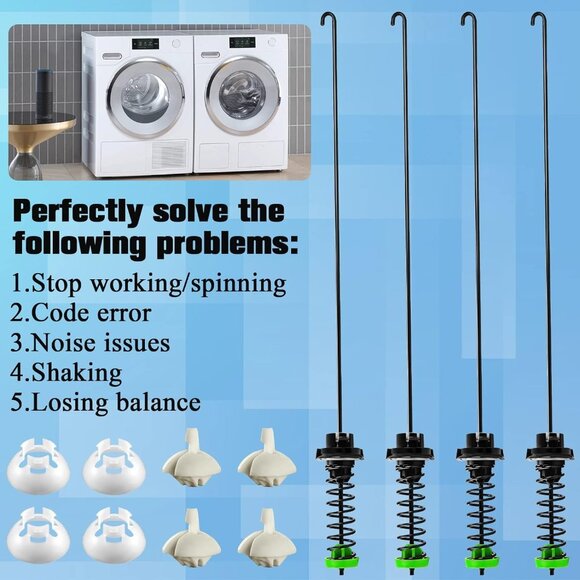 Perfectly solve the following problems:

1.Stop working/spinning
2.Code error
3.Noise issues
4.Shaking
5.Losing balance